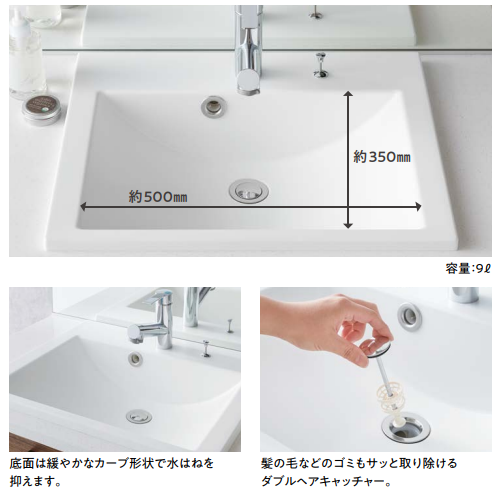 約350㎜

約500㎜

容量:9ℓ

底面は緩やかなカーブ形状で水はねを抑えます。

髪の毛などのゴミもサッと取り除けるダブルヘアキャッチャー。